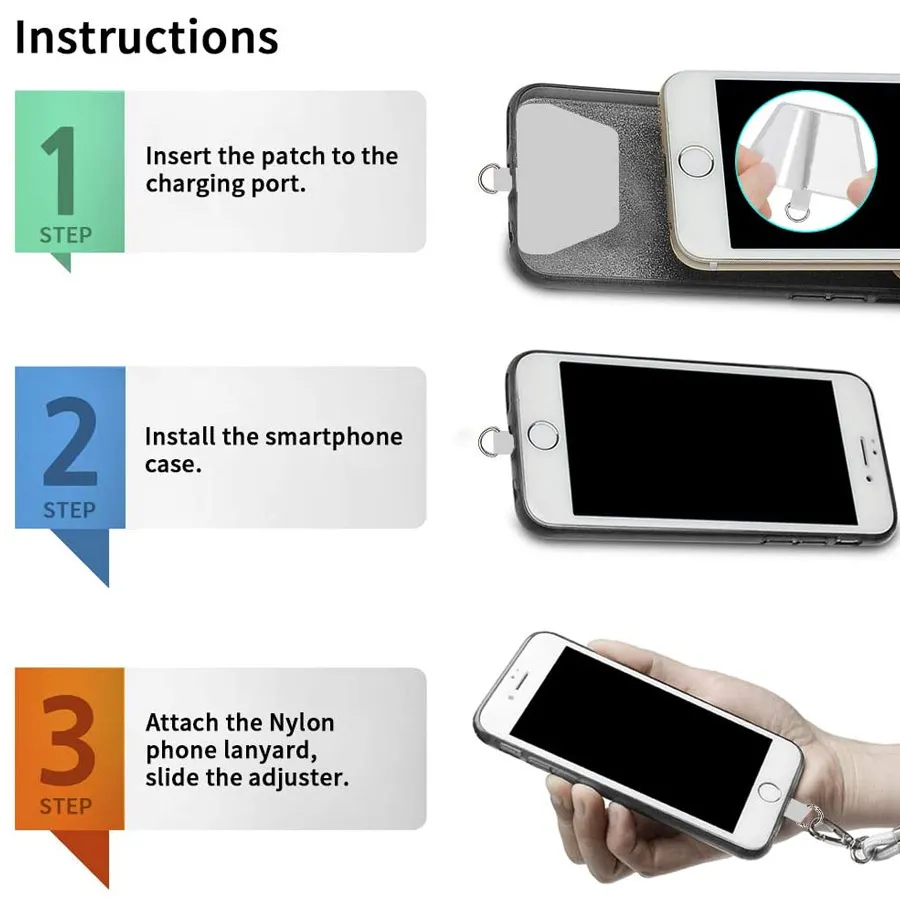 Instructions

1
STEP

Insert the patch to the charging port.

2
STEP

Install the smartphone case.

3
STEP

Attach the Nylon phone lanyard, slide the adjuster.